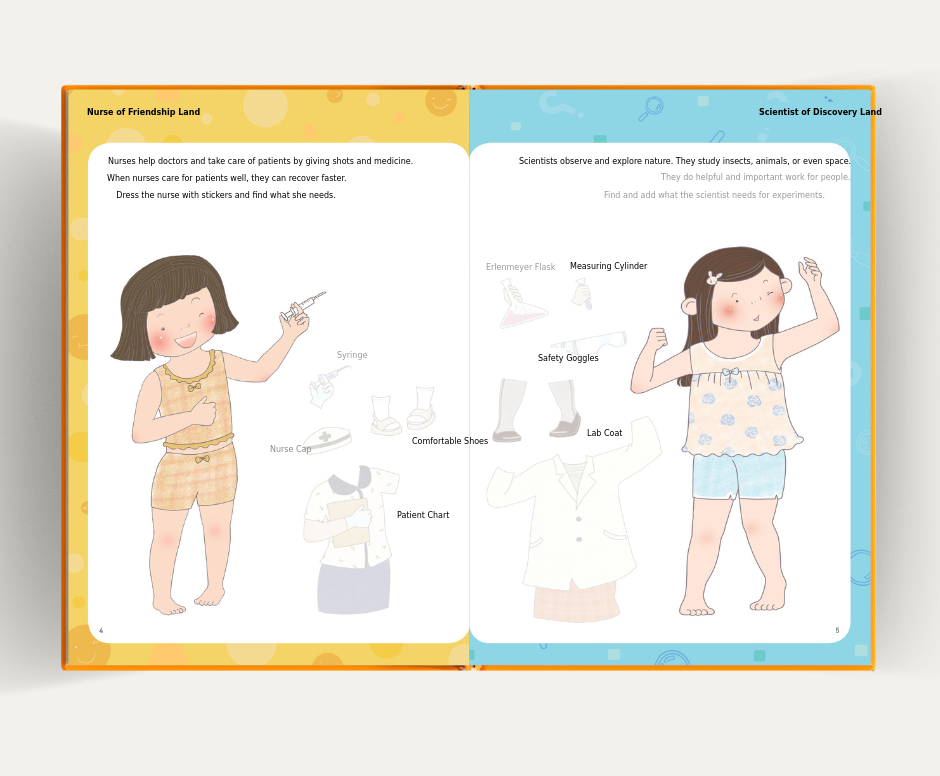 Nurse of Friendship Land

Nurses help doctors and take care of patients by giving shots and medicine. When nurses care for patients well, they can recover faster.

Dress the nurse with stickers and find what she needs.

Syringe

Nurse Cap

Comfortable Shoes

Patient Chart

4

Scientist of Discovery Land

Scientists observe and explore nature. They study insects, animals, or even space. They do helpful and important work for people.

Find and add what the scientist needs for experiments.

Erlenmeyer Flask

Measuring Cylinder

Safety Goggles

Lab Coat

5