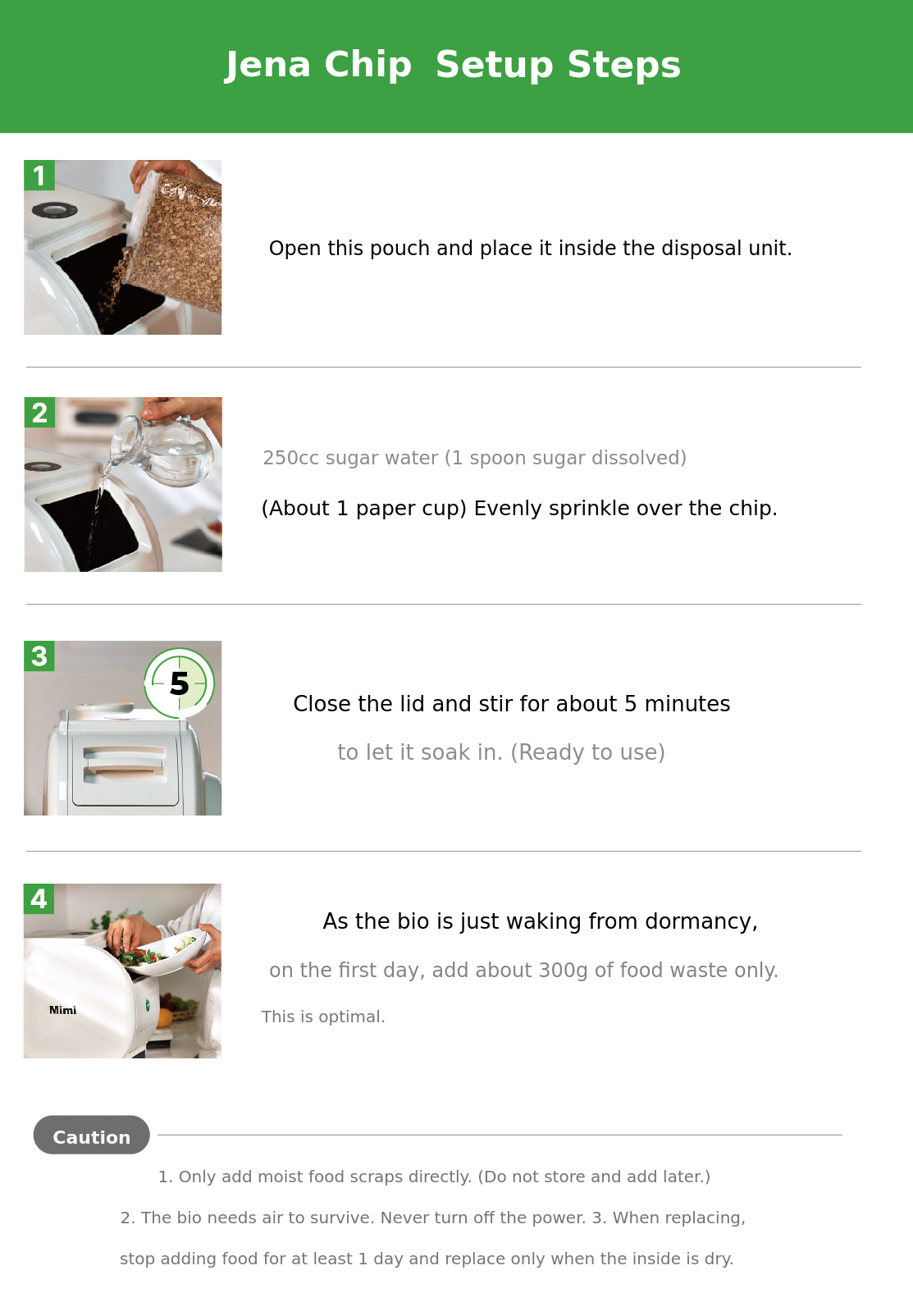 Jena Chip  Setup Steps

1

Open this pouch and place it inside the disposal unit.

2

250cc sugar water (1 spoon sugar dissolved)

(About 1 paper cup) Evenly sprinkle over the chip.

3

5

Close the lid and stir for about 5 minutes

to let it soak in. (Ready to use)

4

Mimi

As the bio is just waking from dormancy,

on the first day, add about 300g of food waste only.

This is optimal.

Caution

1. Only add moist food scraps directly. (Do not store and add later.)

2. The bio needs air to survive. Never turn off the power. 3. When replacing, stop adding food for at least 1 day and replace only when the inside is dry.