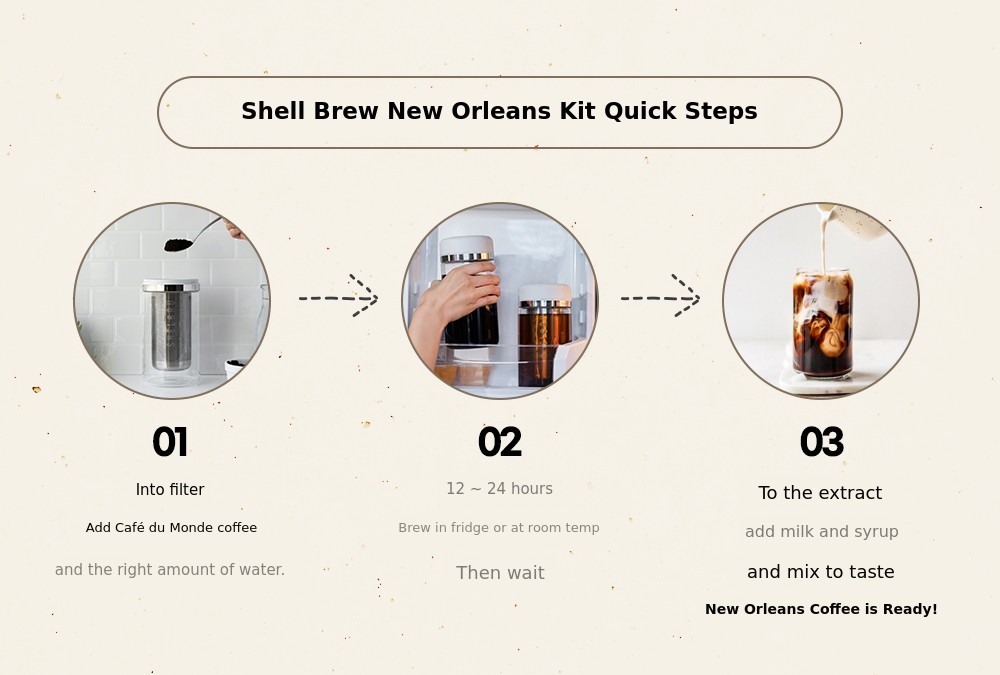 Shell Brew New Orleans Kit Quick Steps

01

Into filter

Add Café du Monde coffee

and the right amount of water.

02

12 ~ 24 hours

Brew in fridge or at room temp

Then wait

03

To the extract

add milk and syrup

and mix to taste

New Orleans Coffee is Ready!