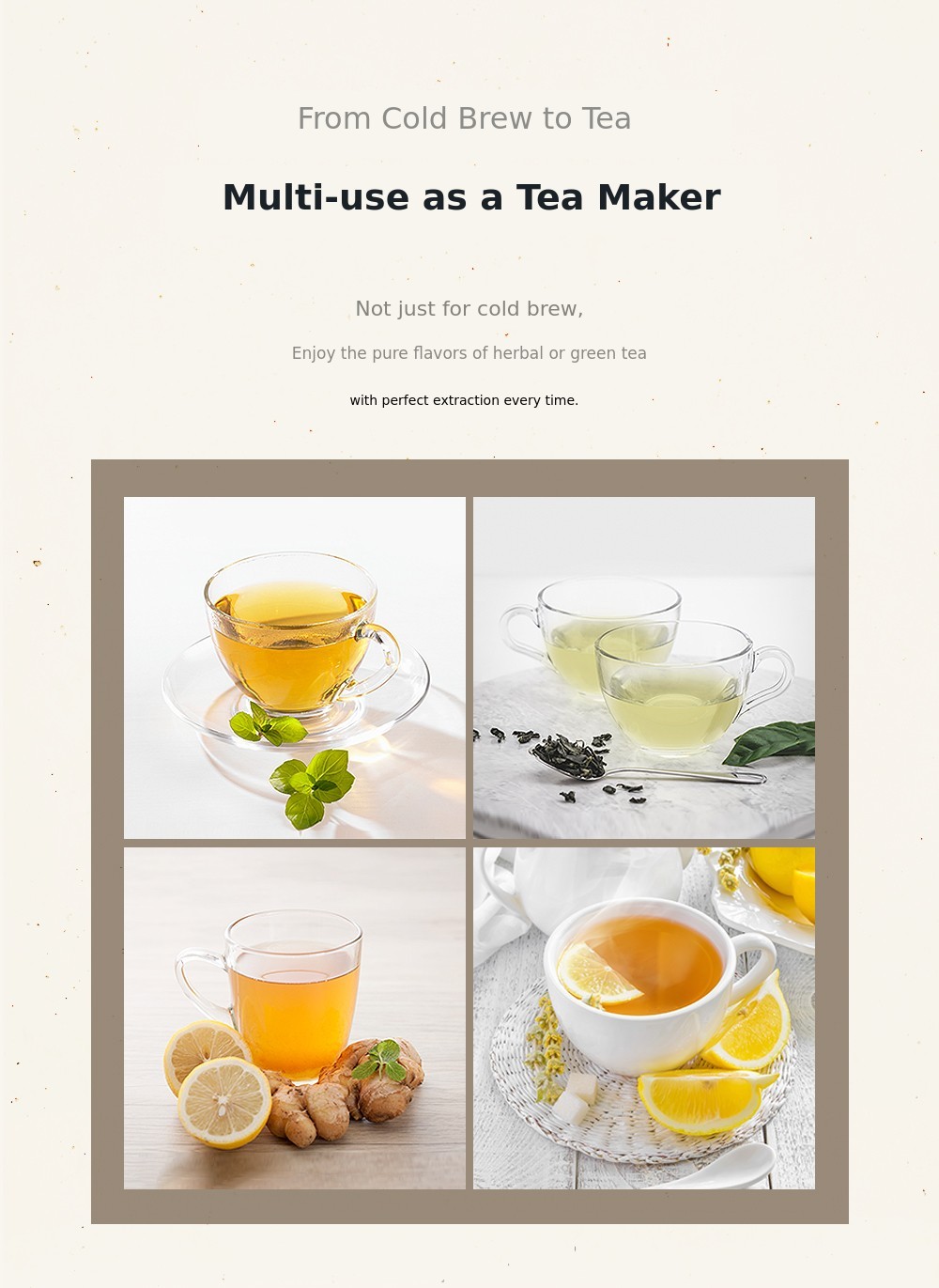 From Cold Brew to Tea

Multi-use as a Tea Maker

Not just for cold brew,

Enjoy the pure flavors of herbal or green tea

with perfect extraction every time.